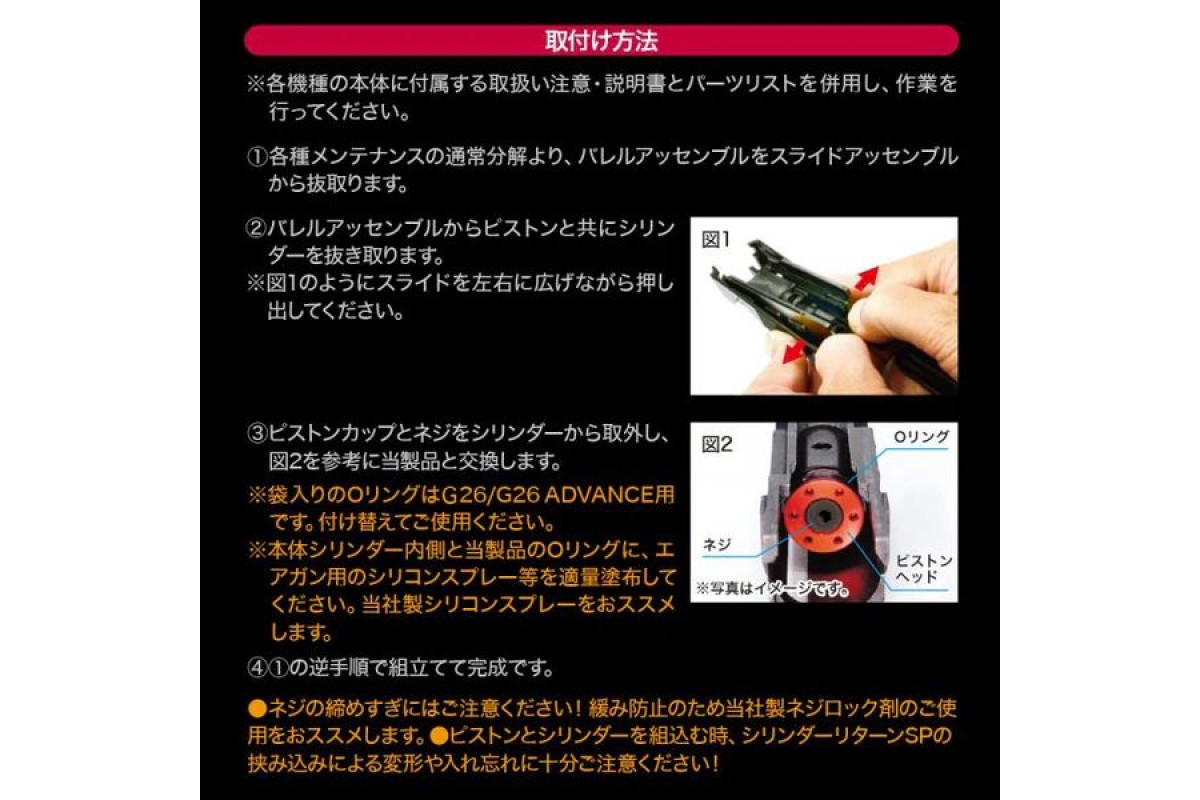 取付け方法

※各機種の本体に付属する取扱い注意・説明書とパーツリストを併用し、作業を行ってください。

①各種メンテナンスの通常分解より、バレルアッセンブルをスライドアッセンブルから抜取ります。

②バレルアッセンブルからピストンと共にシリンダーを抜き取ります。
※図1のようにスライドを左右に広げながら押し出してください。

図1

③ピストンカップとネジをシリンダーから取外し、図2を参考に当製品と交換します。
※袋入りのOリングはG26/G26 ADVANCE用です。付け替えてご使用ください。
※本体シリンダー内側と当製品のOリングに、エアガン用のシリコンスプレー等を適量塗布してください。当社製シリコンスプレーをおススメします。

図2
Oリング
ネジ
ピストンヘッド
※写真はイメージです。

④①の逆手順で組立てて完成です。

●ネジの締めすぎにはご注意ください！緩み防止のため当社製ネジロック剤のご使用をおススメします。●ピストンとシリンダーを組込む時、シリンダーリターンSPの挟み込みによる変形や入れ忘れに十分ご注意ください！